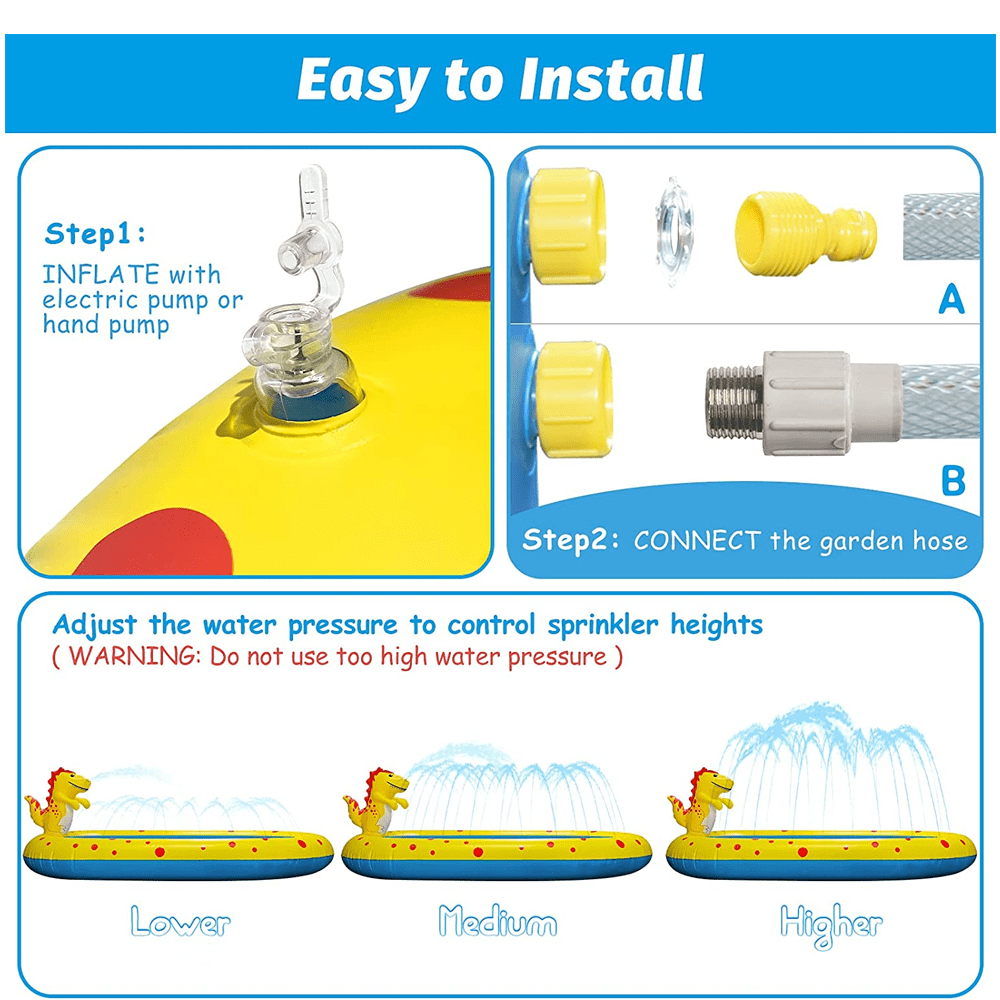 Easy to Install

Step1:
INFLATE with electric pump or hand pump

A

B

Step2: CONNECT the garden hose

Adjust the water pressure to control sprinkler heights
( WARNING: Do not use too high water pressure )

Lower

Medium

Higher