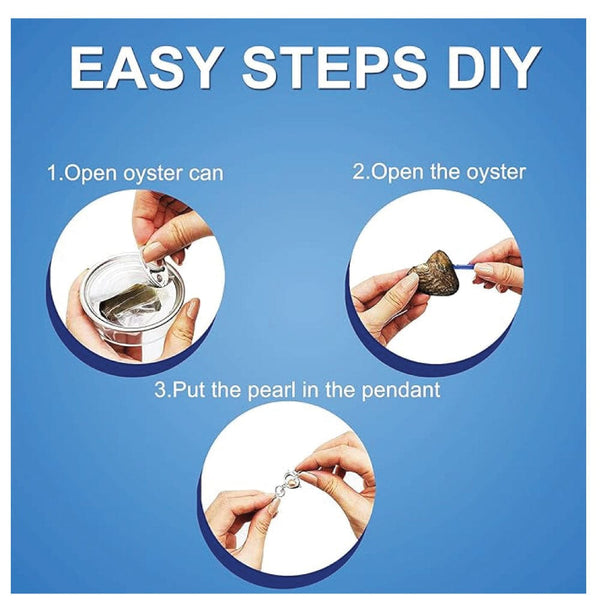 EASY STEPS DIY

1.Open oyster can

2.Open the oyster

3.Put the pearl in the pendant