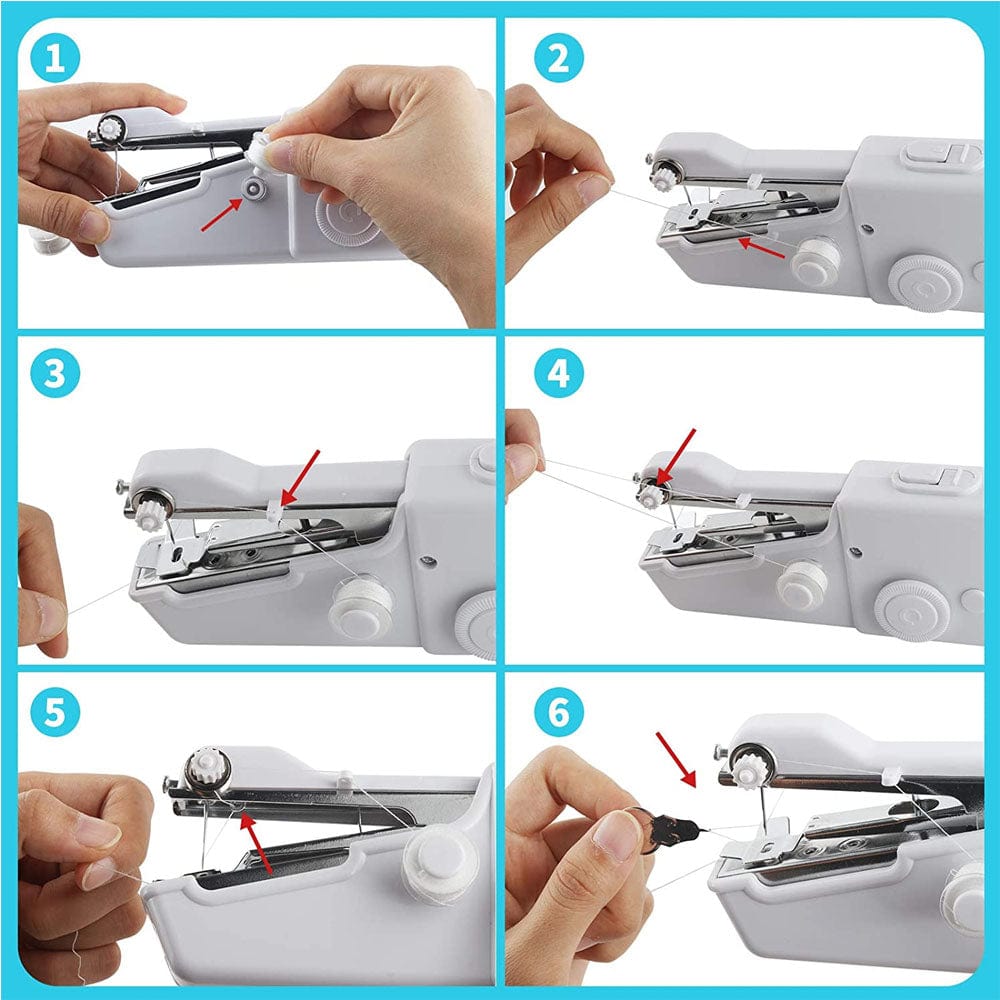 1

2

3

4

5

6