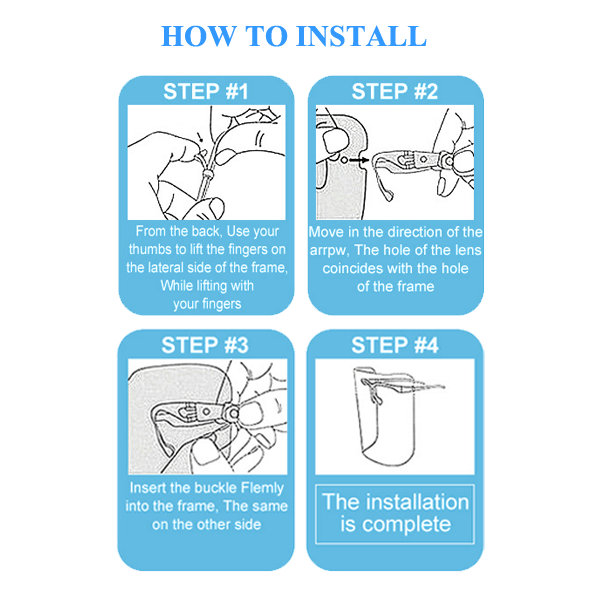 HOW TO INSTALL

STEP #1

From the back, Use your thumbs to lift the fingers on the lateral side of the frame, While lifting with your fingers

STEP #2

Move in the direction of the arrpw, The hole of the lens coincides with the hole of the frame

STEP #3

Insert the buckle Flemly into the frame, The same on the other side

STEP #4

The installation is complete