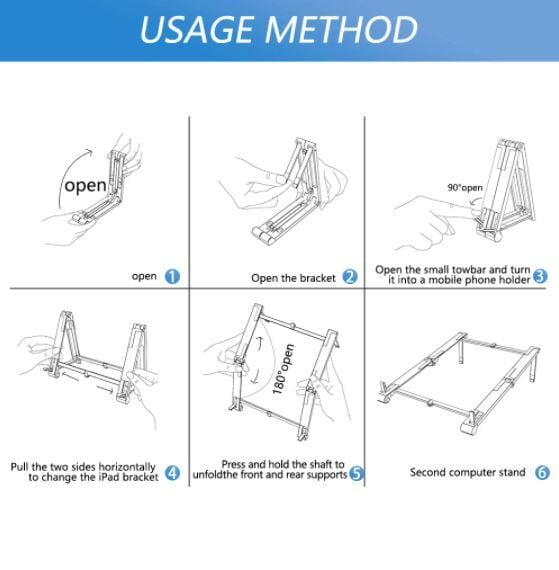 USAGE METHOD

open

open 1

Open the bracket 2

90°open

Open the small towbar and turn it into a mobile phone holder 3

Pull the two sides horizontally to change the iPad bracket 4

180°open

Press and hold the shaft to unfoldthe front and rear supports 5

Second computer stand 6