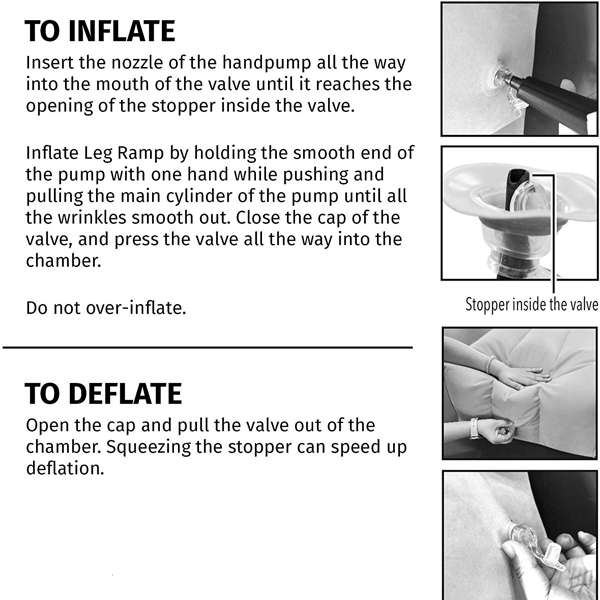 TO INFLATE

Insert the nozzle of the handpump all the way into the mouth of the valve until it reaches the opening of the stopper inside the valve.

Inflate Leg Ramp by holding the smooth end of the pump with one hand while pushing and pulling the main cylinder of the pump until all the wrinkles smooth out. Close the cap of the valve, and press the valve all the way into the chamber.

Do not over-inflate.

Stopper inside the valve

TO DEFLATE

Open the cap and pull the valve out of the chamber. Squeezing the stopper can speed up deflation.